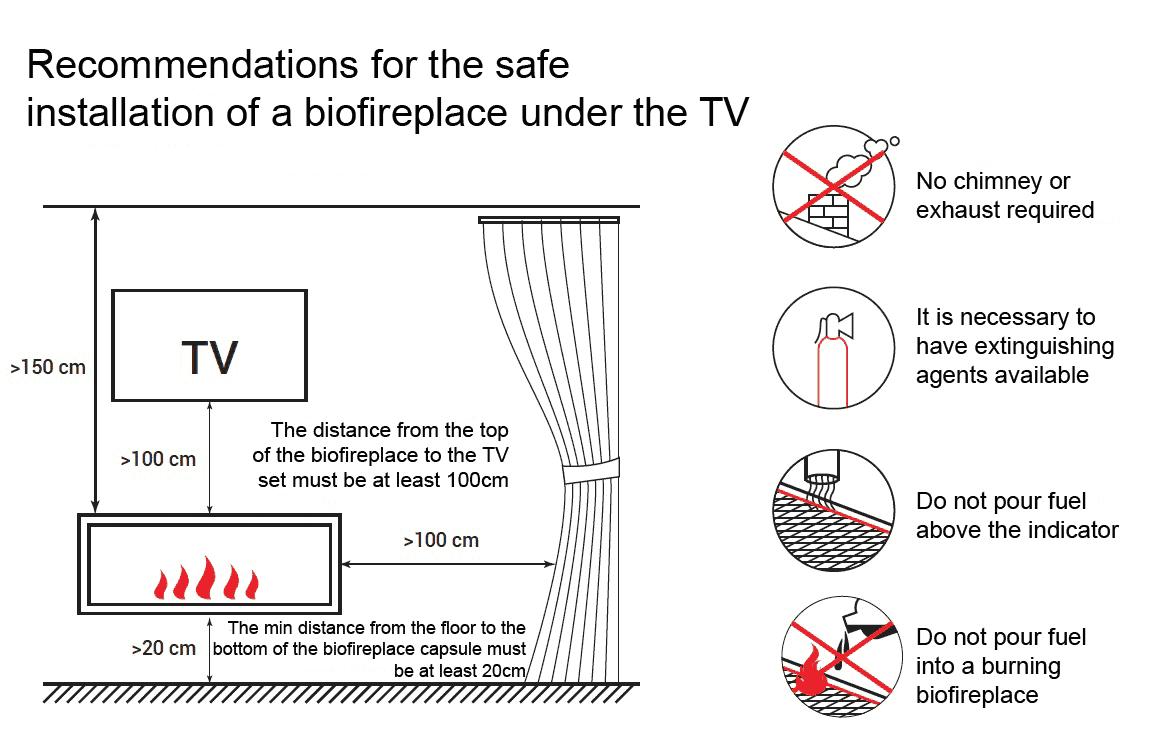 Recommendations for the safe installation of a biofireplace under the TV

>150 cm

TV

>100 cm

The distance from the top of the biofireplace to the TV set must be at least 100cm

>100 cm

>20 cm

The min distance from the floor to the bottom of the biofireplace capsule must be at least 20cm

No chimney or exhaust required

It is necessary to have extinguishing agents available

Do not pour fuel above the indicator

Do not pour fuel into a burning biofireplace